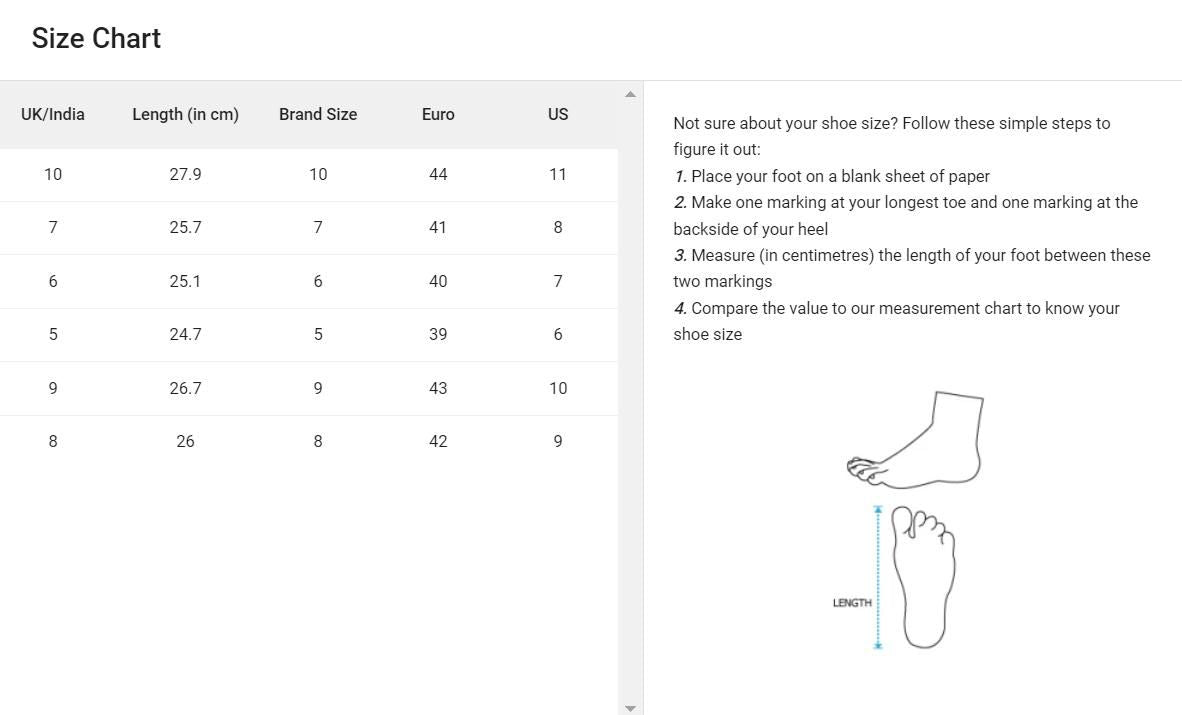 Size Chart

| UK/India | Length (in cm) | Brand Size | Euro | US |
|---|---|---|---|---|
| 10 | 27.9 | 10 | 44 | 11 |
| 7 | 25.7 | 7 | 41 | 8 |
| 6 | 25.1 | 6 | 40 | 7 |
| 5 | 24.7 | 5 | 39 | 6 |
| 9 | 26.7 | 9 | 43 | 10 |
| 8 | 26 | 8 | 42 | 9 |

Not sure about your shoe size? Follow these simple steps to figure it out:
1. Place your foot on a blank sheet of paper
2. Make one marking at your longest toe and one marking at the backside of your heel
3. Measure (in centimetres) the length of your foot between these two markings
4. Compare the value to our measurement chart to know your shoe size

LENGTH