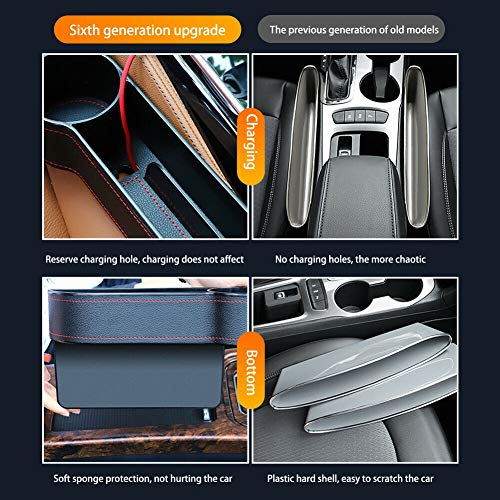 Sixth generation upgrade

The previous generation of old models

Charging

Reserve charging hole, charging does not affect

No charging holes, the more chaotic

Bottom

Soft sponge protection, not hurting the car

Plastic hard shell, easy to scratch the car